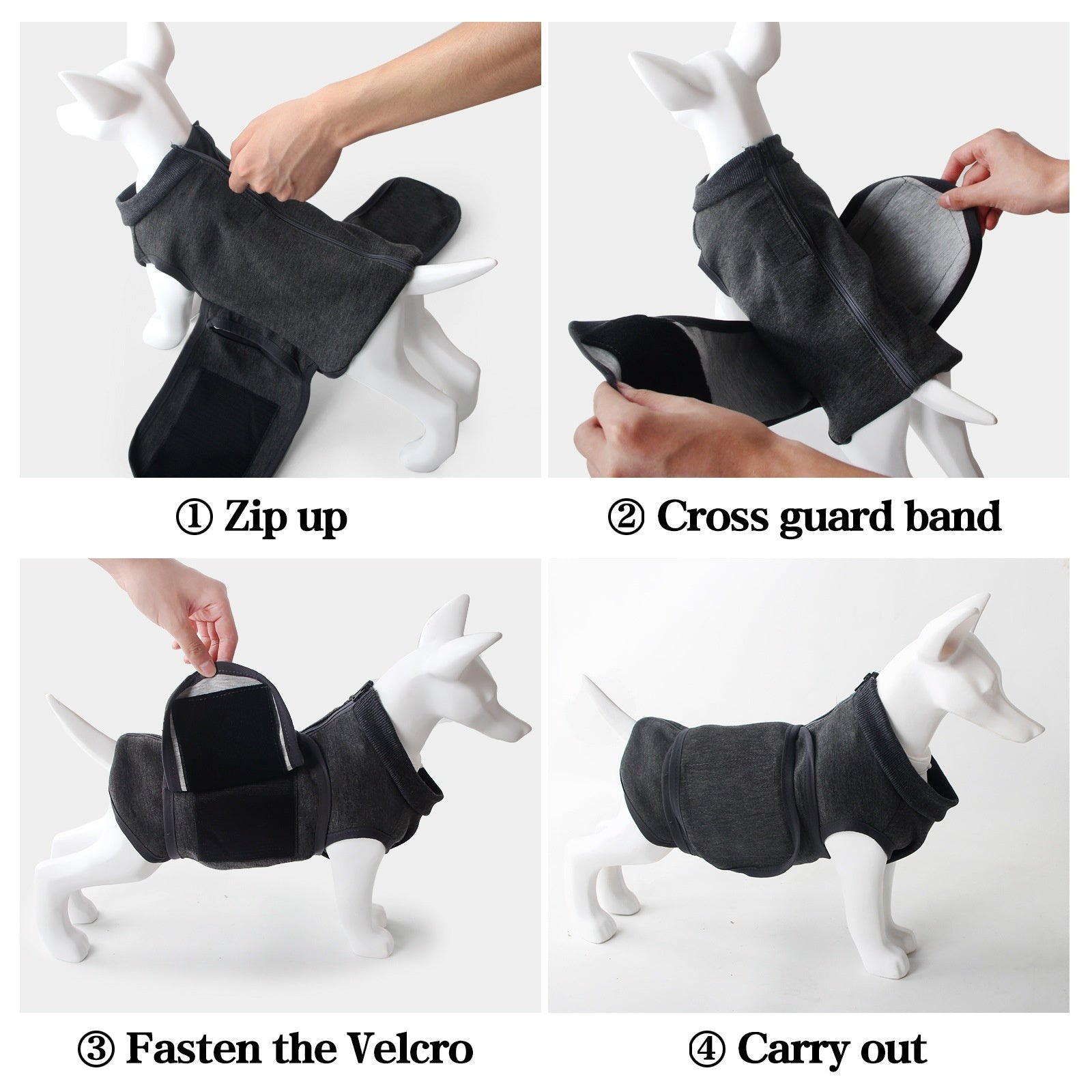 ① Zip up

② Cross guard band

③ Fasten the Velcro

④ Carry out